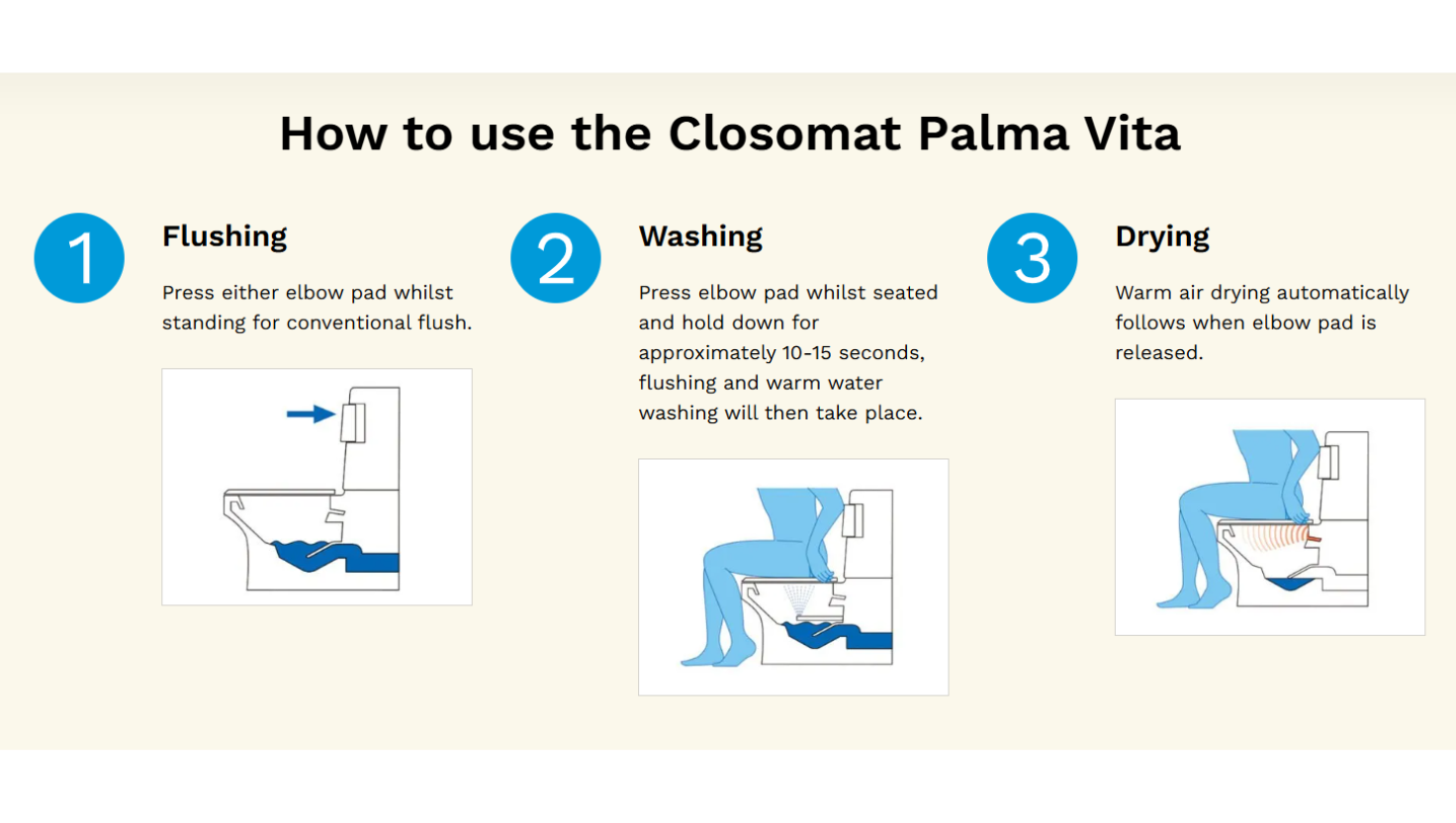 How to use the Closomat Palma Vita

1

Flushing

Press either elbow pad whilst standing for conventional flush.

2

Washing

Press elbow pad whilst seated and hold down for approximately 10-15 seconds, flushing and warm water washing will then take place.

3

Drying

Warm air drying automatically follows when elbow pad is released.