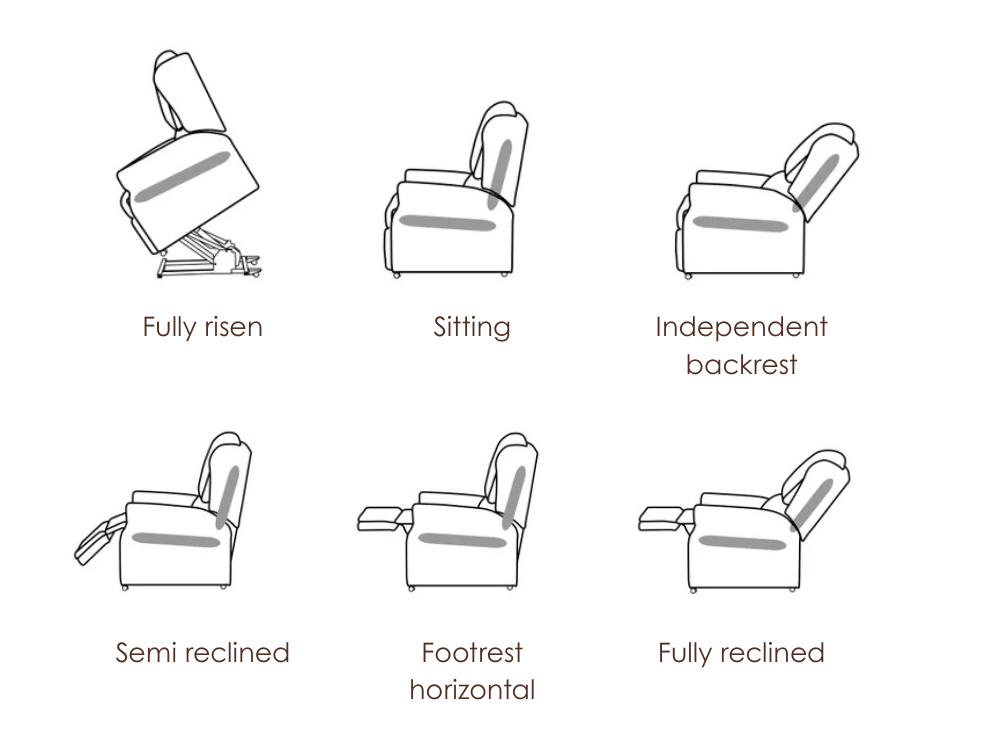 Fully risen

Sitting

Independent backrest

Semi reclined

Footrest horizontal

Fully reclined