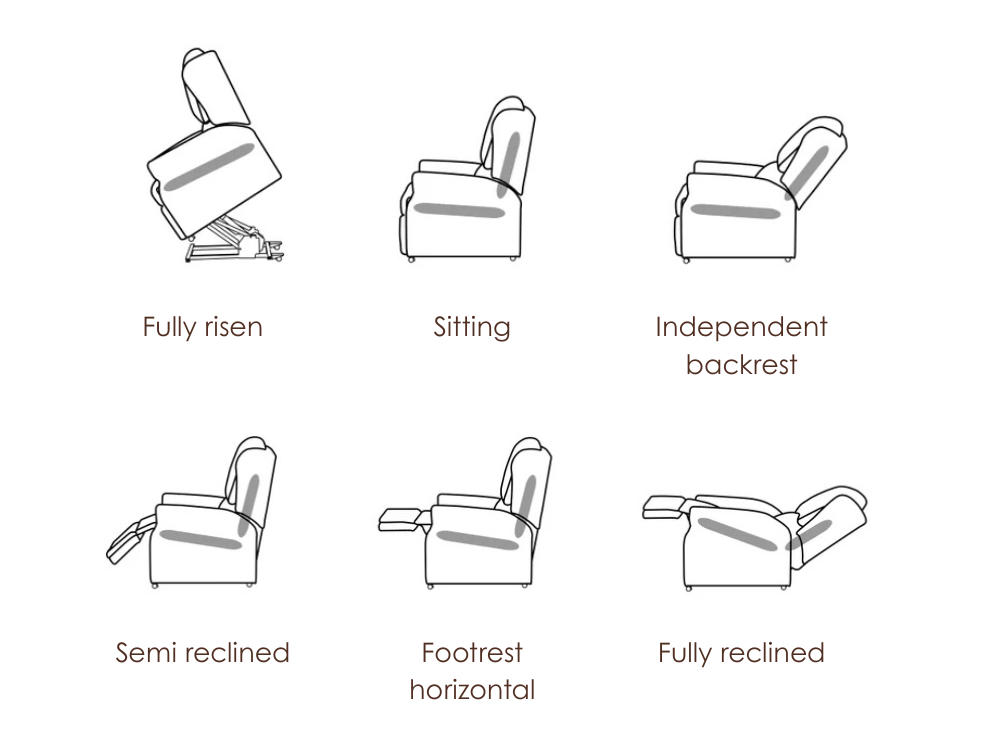 Fully risen

Sitting

Independent backrest

Semi reclined

Footrest horizontal

Fully reclined